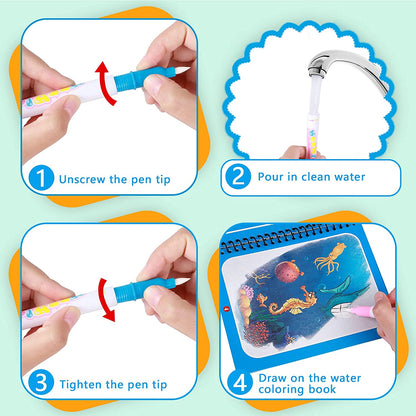 1 Unscrew the pen tip

2 Pour in clean water

3 Tighten the pen tip

4 Draw on the water coloring book